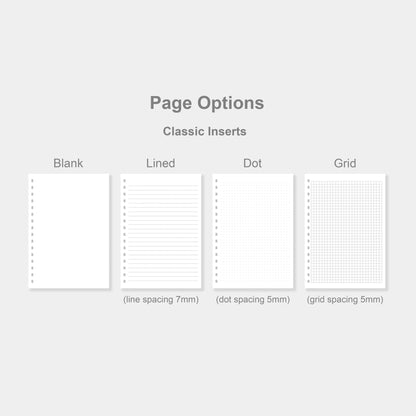 Page Options

Classic Inserts

Blank

Lined

(line spacing 7mm)

Dot

(dot spacing 5mm)

Grid

(grid spacing 5mm)